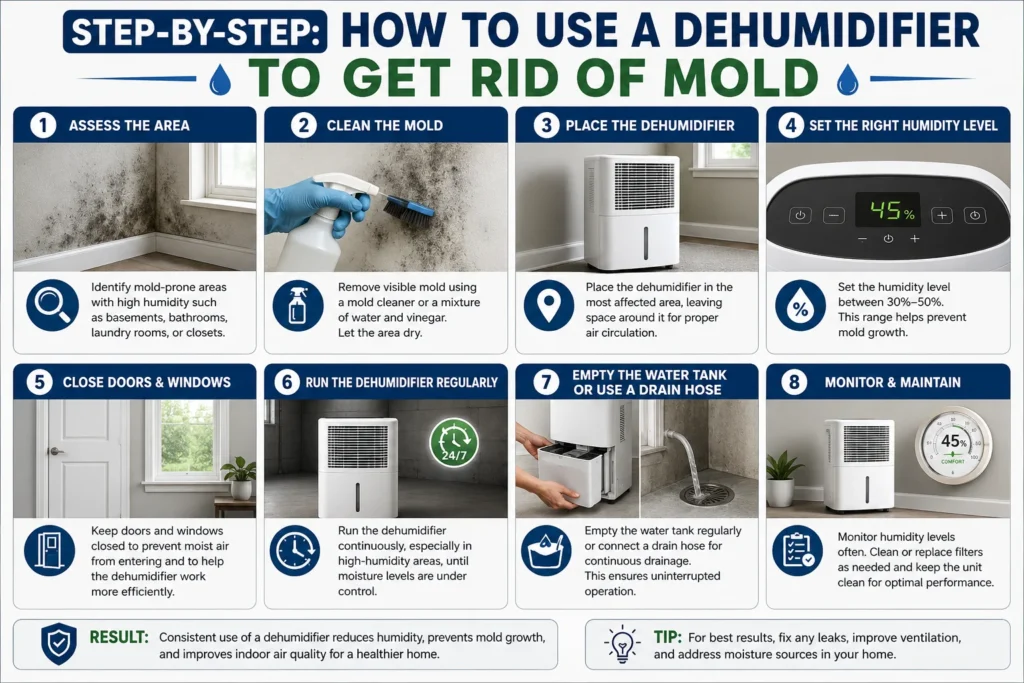 STEP-BY-STEP: HOW TO USE A DEHUMIDIFIER TO GET RID OF MOLD

1 ASSESS THE AREA

Identify mold-prone areas with high humidity such as basements, bathrooms, laundry rooms, or closets.

2 CLEAN THE MOLD

Remove visible mold using a mold cleaner or a mixture of water and vinegar. Let the area dry.

3 PLACE THE DEHUMIDIFIER

Place the dehumidifier in the most affected area, leaving space around it for proper air circulation.

4 SET THE RIGHT HUMIDITY LEVEL

45%

Set the humidity level between 30%–50%. This range helps prevent mold growth.

5 CLOSE DOORS & WINDOWS

Keep doors and windows closed to prevent moist air from entering and to help the dehumidifier work more efficiently.

6 RUN THE DEHUMIDIFIER REGULARLY

24/7

Run the dehumidifier continuously, especially in high-humidity areas, until moisture levels are under control.

7 EMPTY THE WATER TANK OR USE A DRAIN HOSE

Empty the water tank regularly or connect a drain hose for continuous drainage. This ensures uninterrupted operation.

8 MONITOR & MAINTAIN

45%
COMFORT

Monitor humidity levels often. Clean or replace filters as needed and keep the unit clean for optimal performance.

RESULT: Consistent use of a dehumidifier reduces humidity, prevents mold growth, and improves indoor air quality for a healthier home.

TIP: For best results, fix any leaks, improve ventilation, and address moisture sources in your home.